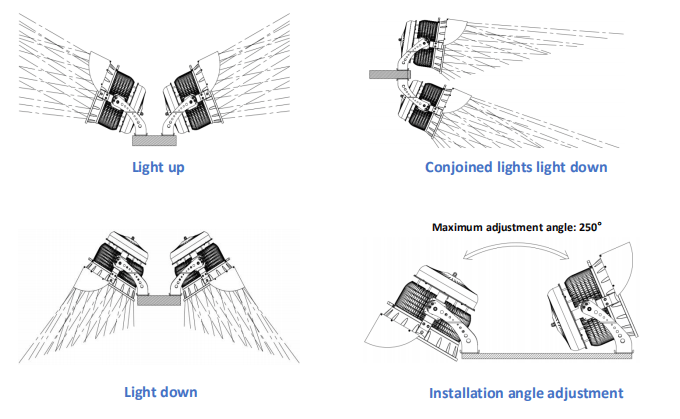 Light up

Conjoined lights light down

Maximum adjustment angle: 250°

Light down

Installation angle adjustment